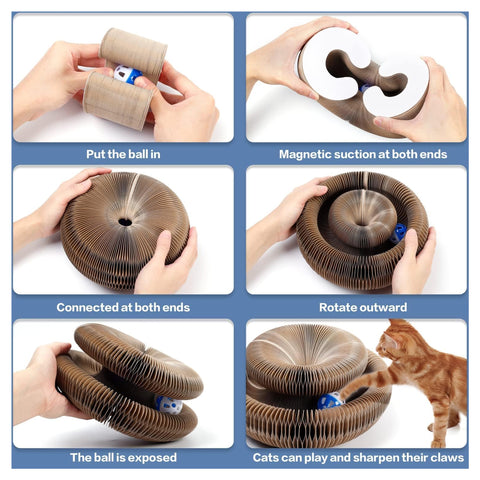 Put the ball in

Magnetic suction at both ends

Connected at both ends

Rotate outward

The ball is exposed

Cats can play and sharpen their claws