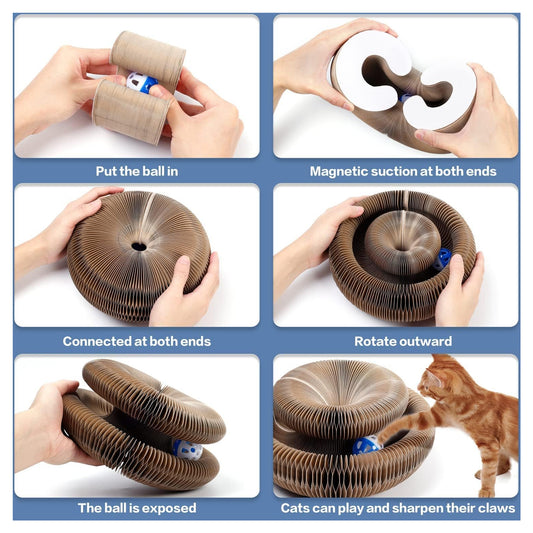 Put the ball in

Magnetic suction at both ends

Connected at both ends

Rotate outward

The ball is exposed

Cats can play and sharpen their claws