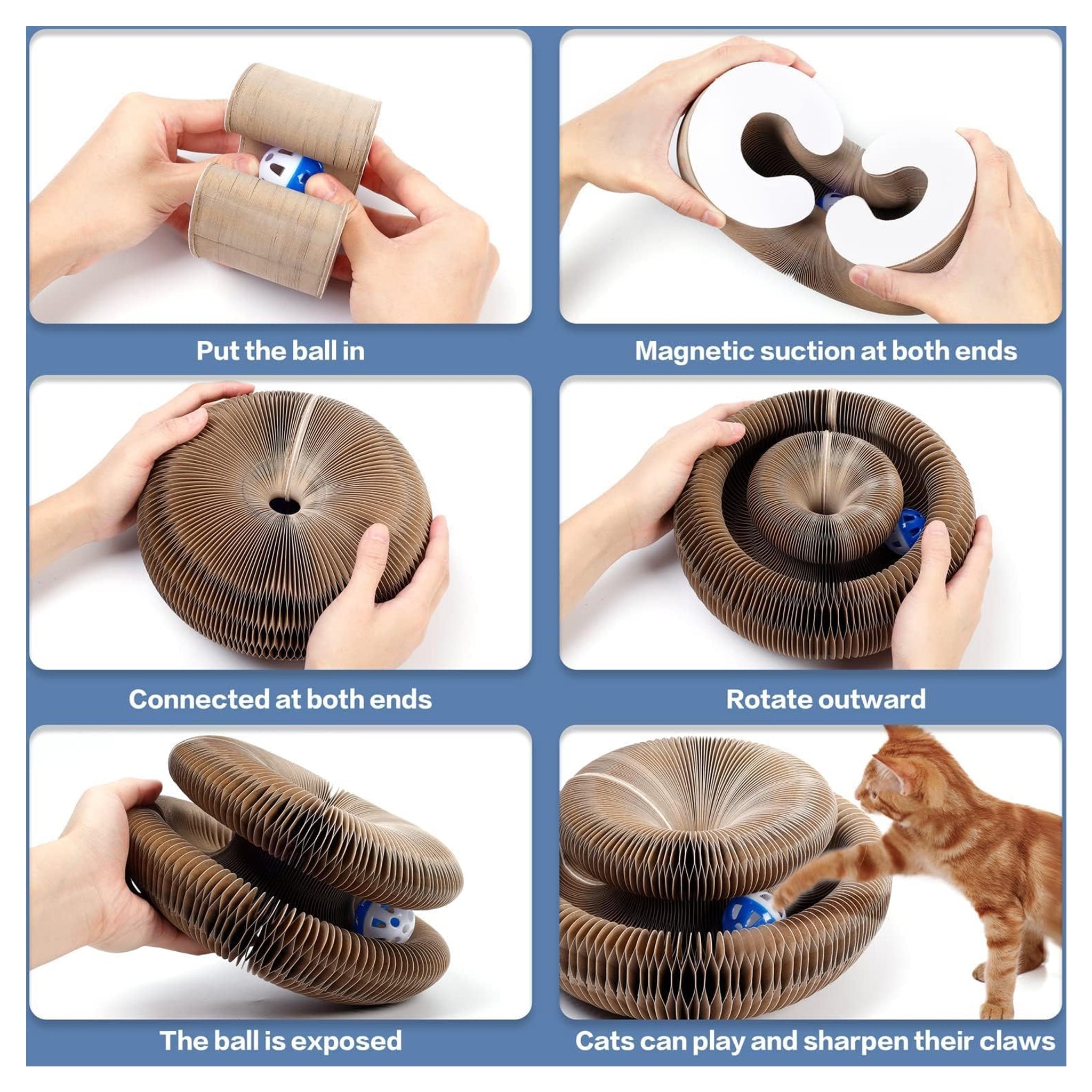 Put the ball in

Magnetic suction at both ends

Connected at both ends

Rotate outward

The ball is exposed

Cats can play and sharpen their claws