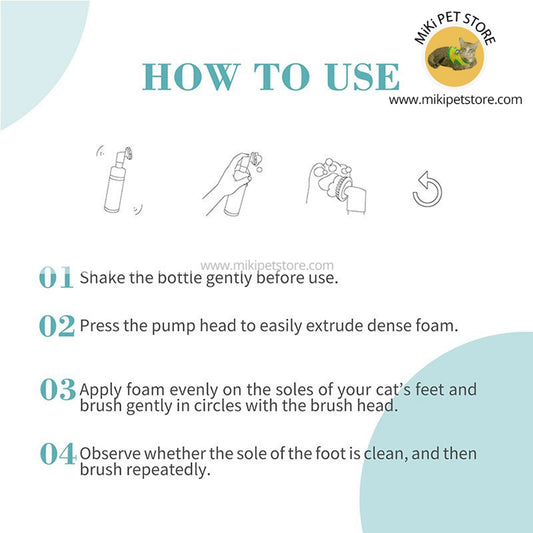 MiKi PET STORE
www.mikipetstore.com

HOW TO USE

www.mikipetstore.com

01 Shake the bottle gently before use.

02 Press the pump head to easily extrude dense foam.

03 Apply foam evenly on the soles of your cat's feet and brush gently in circles with the brush head.

04 Observe whether the sole of the foot is clean, and then brush repeatedly.