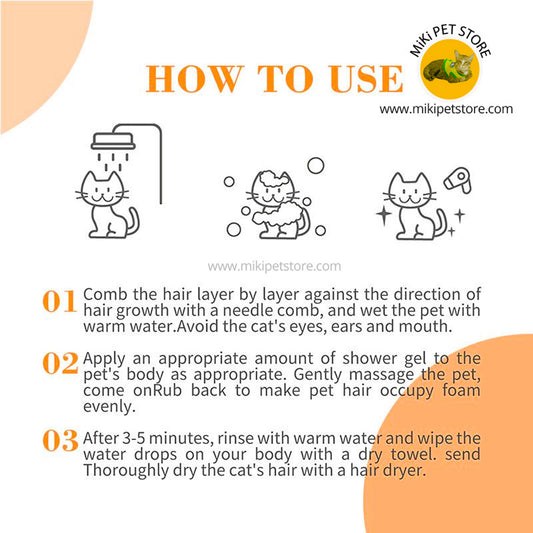 HOW TO USE

MiKi PET STORE

www.mikipetstore.com

www.mikipetstore.com

01 Comb the hair layer by layer against the direction of hair growth with a needle comb, and wet the pet with warm water.Avoid the cat's eyes, ears and mouth.

02 Apply an appropriate amount of shower gel to the pet's body as appropriate. Gently massage the pet, come onRub back to make pet hair occupy foam evenly.

03 After 3-5 minutes, rinse with warm water and wipe the water drops on your body with a dry towel. send Thoroughly dry the cat's hair with a hair dryer.