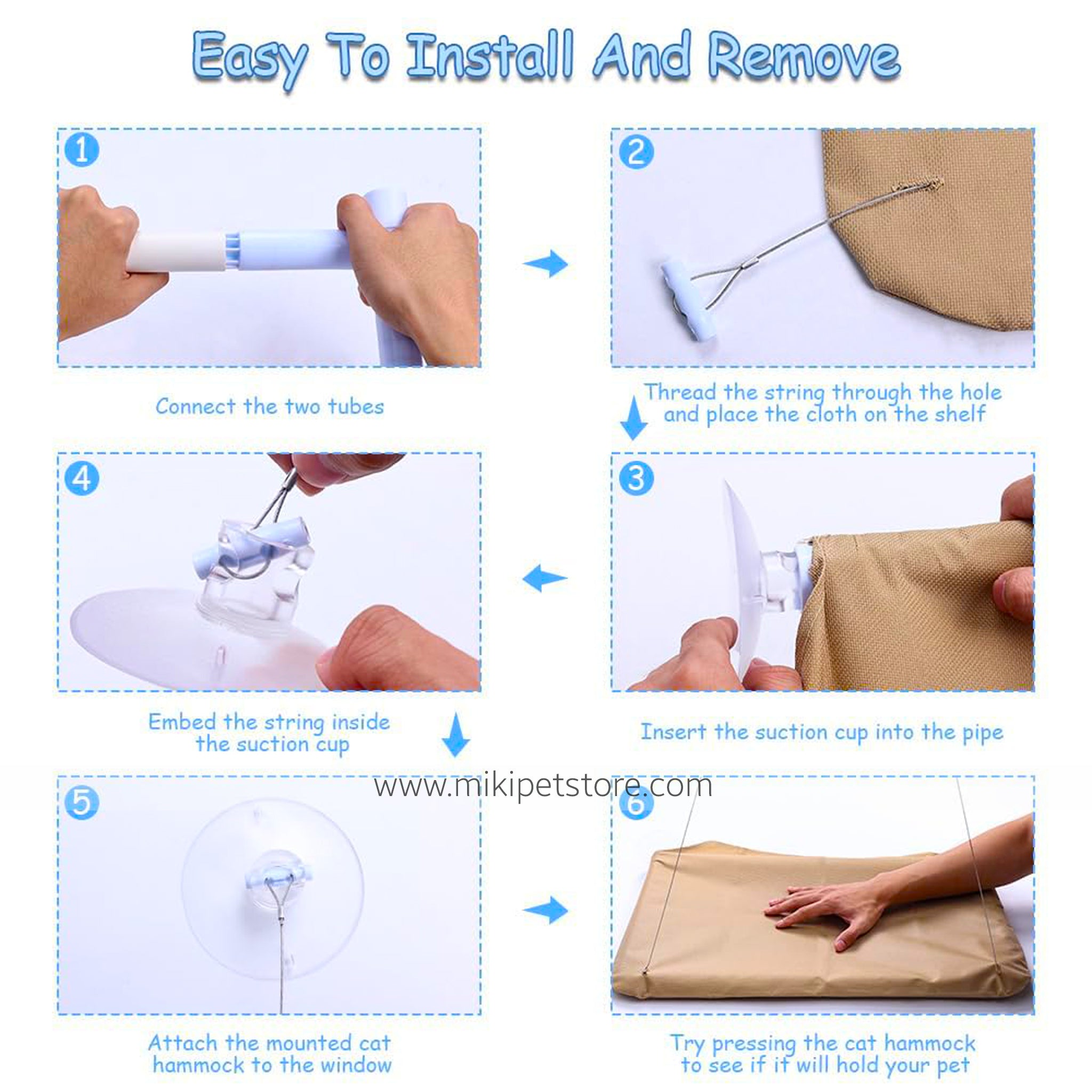 Easy To Install And Remove

1

Connect the two tubes

2

Thread the string through the hole and place the cloth on the shelf

3

Insert the suction cup into the pipe

4

Embed the string inside the suction cup

www.mikipetstore.com

5

Attach the mounted cat hammock to the window

6

Try pressing the cat hammock to see if it will hold your pet