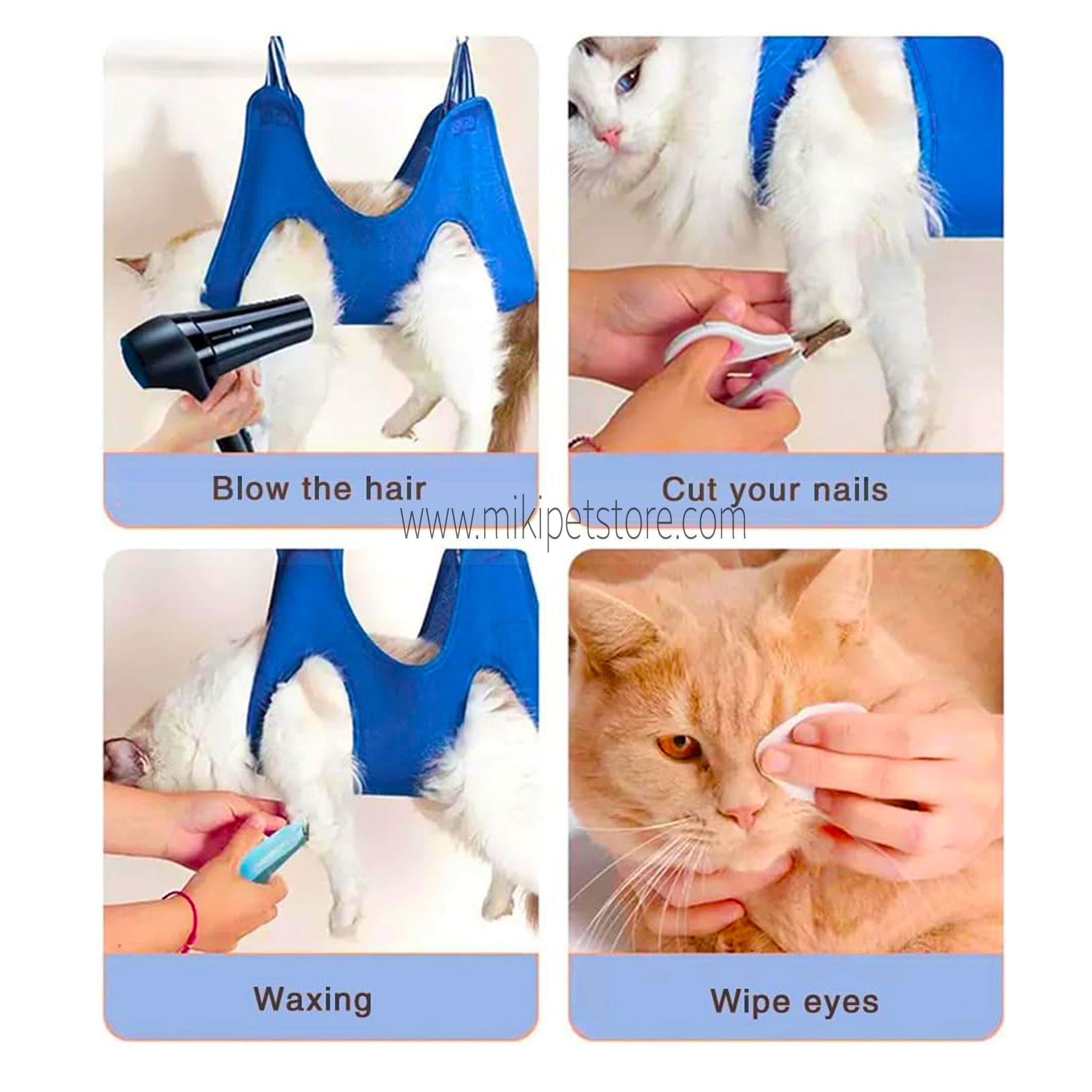 Blow the hair

Cut your nails

www.mikipetstore.com

Waxing

Wipe eyes